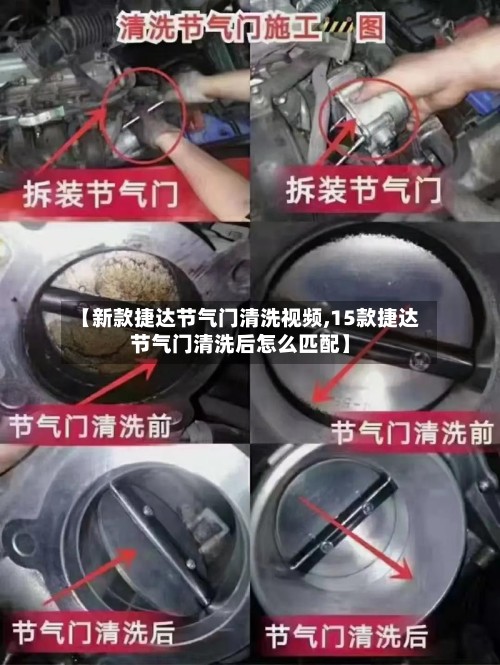 清洗节气门施工图

拆装节气门

拆装节气门

【新款捷达节气门清洗视频,15款捷达节气门清洗后怎么匹配】

节气门清洗前

节气门清洗前

节气门清洗后

节气门清洗后